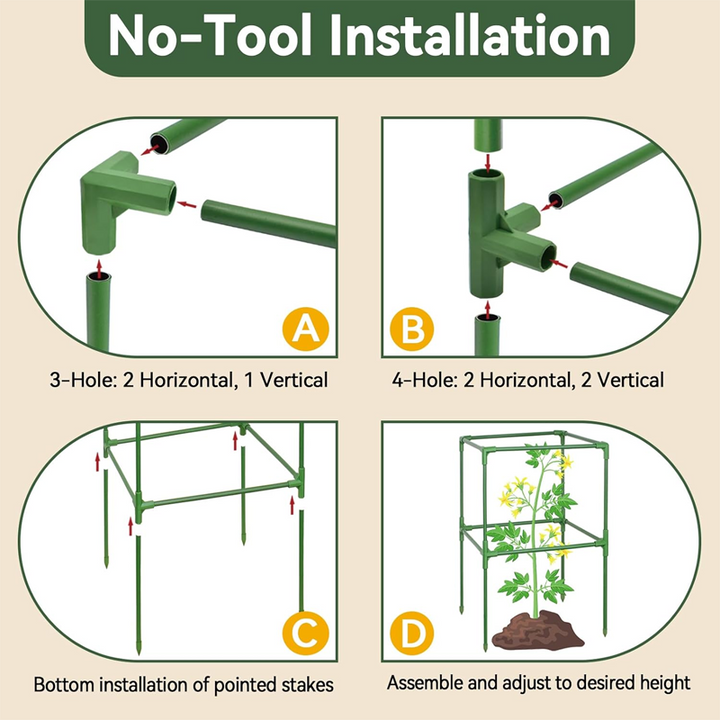 No-Tool Installation

A

3-Hole: 2 Horizontal, 1 Vertical

B

4-Hole: 2 Horizontal, 2 Vertical

C

Bottom installation of pointed stakes

D

Assemble and adjust to desired height